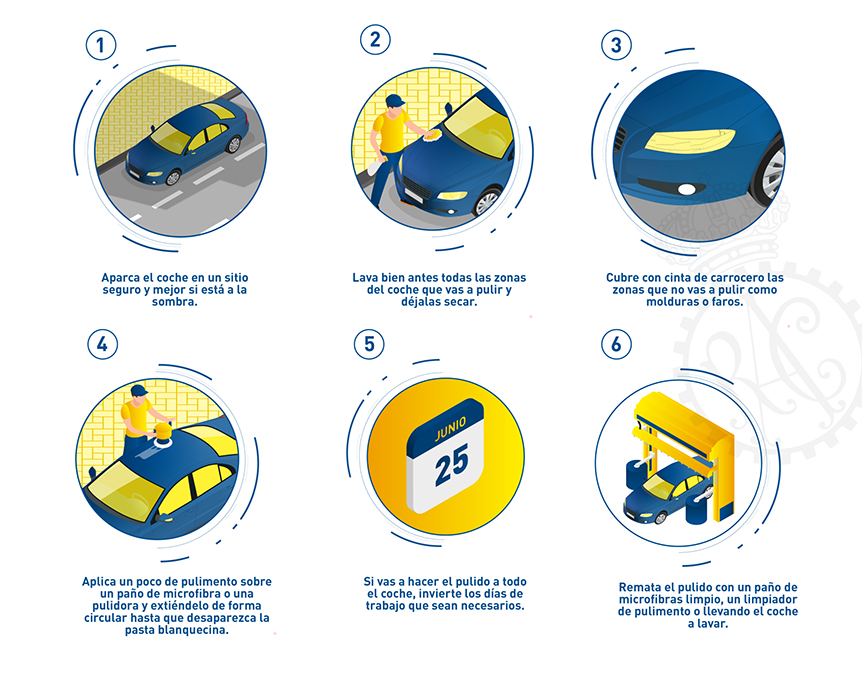 1

Aparca el coche en un sitio seguro y mejor si está a la sombra.

2

Lava bien antes todas las zonas del coche que vas a pulir y déjalas secar.

3

Cubre con cinta de carrocero las zonas que no vas a pulir como molduras o faros.

4

Aplica un poco de pulimento sobre un paño de microfibra o una pulidora y extiéndelo de forma circular hasta que desaparezca la pasta blanquecina.

5

JUNIO
25

Si vas a hacer el pulido a todo el coche, invierte los días de trabajo que sean necesarios.

6

Remata el pulido con un paño de microfibras limpio, un limpiador de pulimento o llevando el coche a lavar.